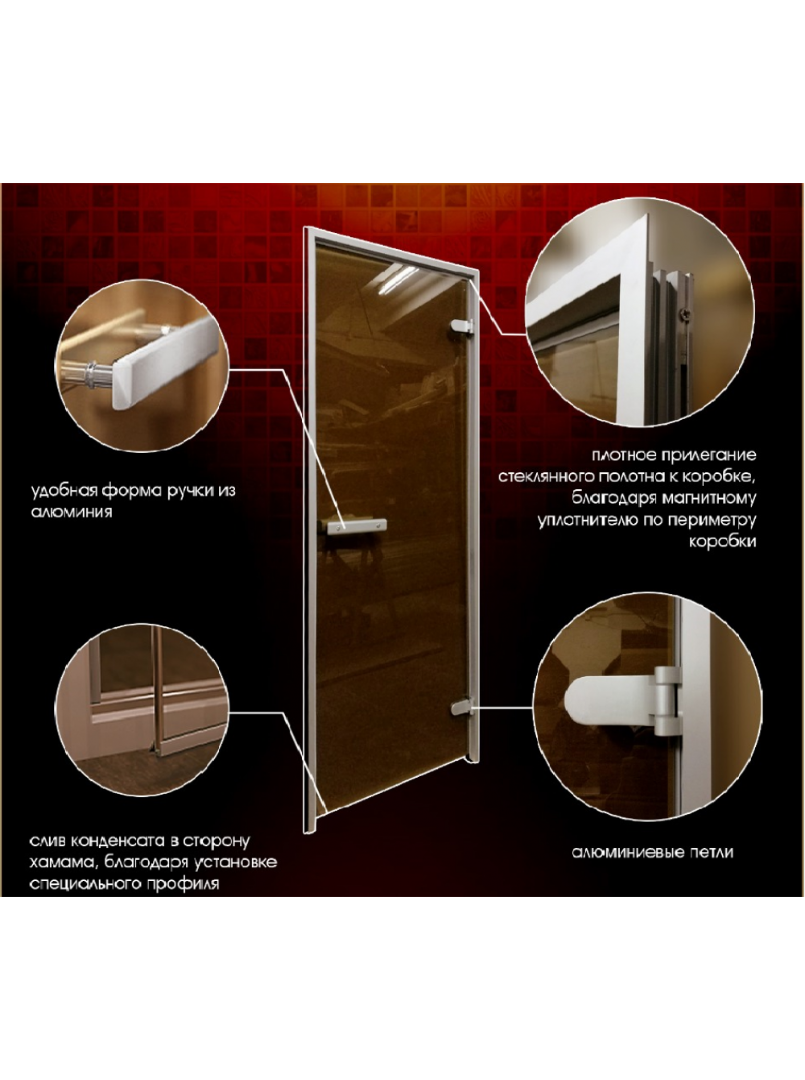 удобная форма ручки из алюминия

плотное прилегание стеклянного полотна к коробке, благодаря магнитному уплотнителю по периметру коробки

слив конденсата в сторону хамама, благодаря установке специального профиля

алюминиевые петли